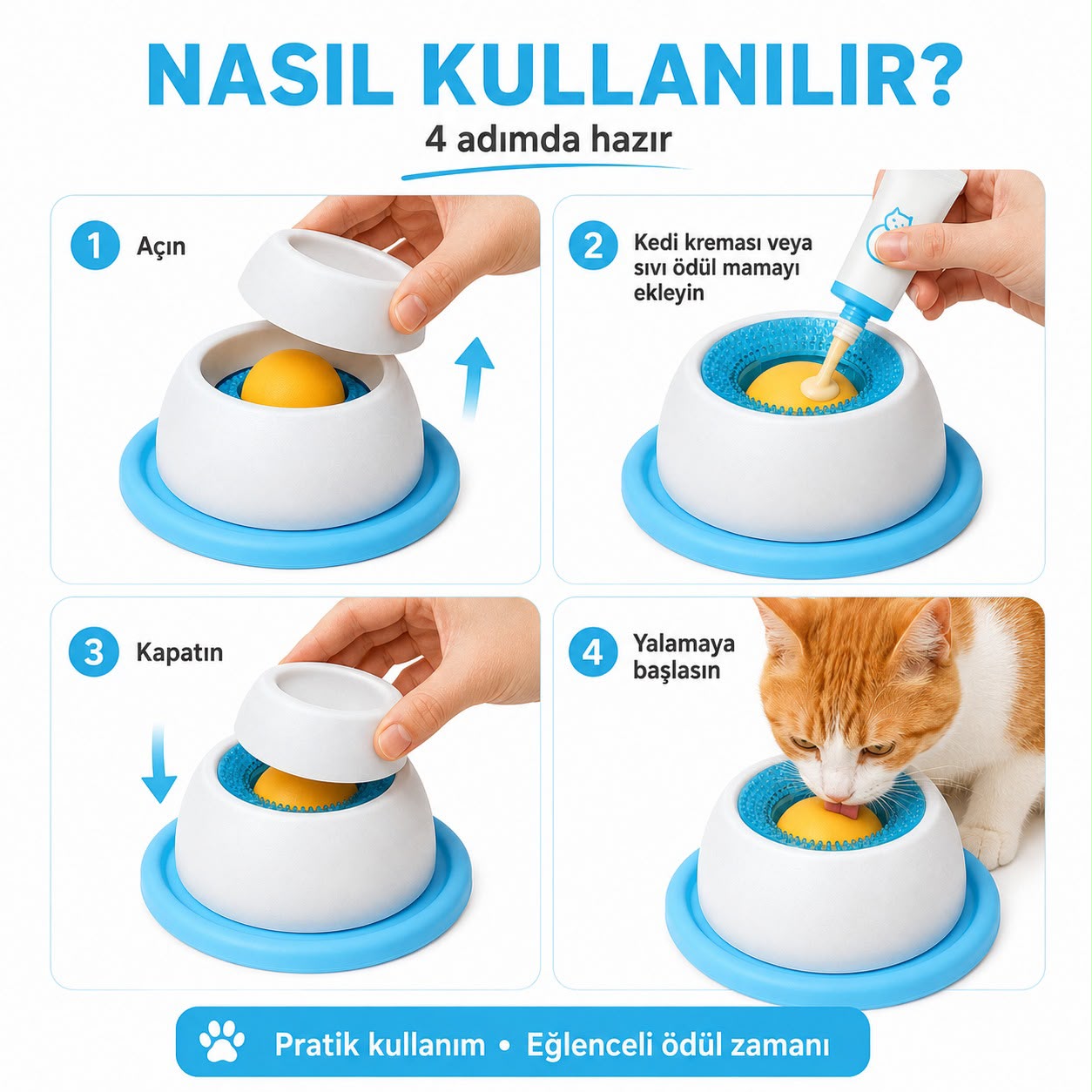 NASIL KULLANILIR?

4 adımda hazır

1 Açın

2 Kedi kreması veya sıvı ödül mamayı ekleyin

3 Kapatın

4 Yalamaya başlasın

Pratik kullanım • Eğlenceli ödül zamanı